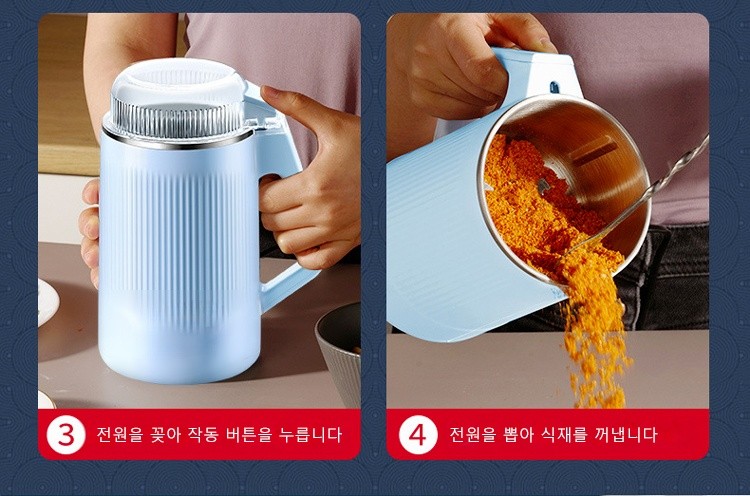 3 전원을 꽂아 작동 버튼을 누릅니다

4 전원을 뽑아 식재를 꺼냅니다