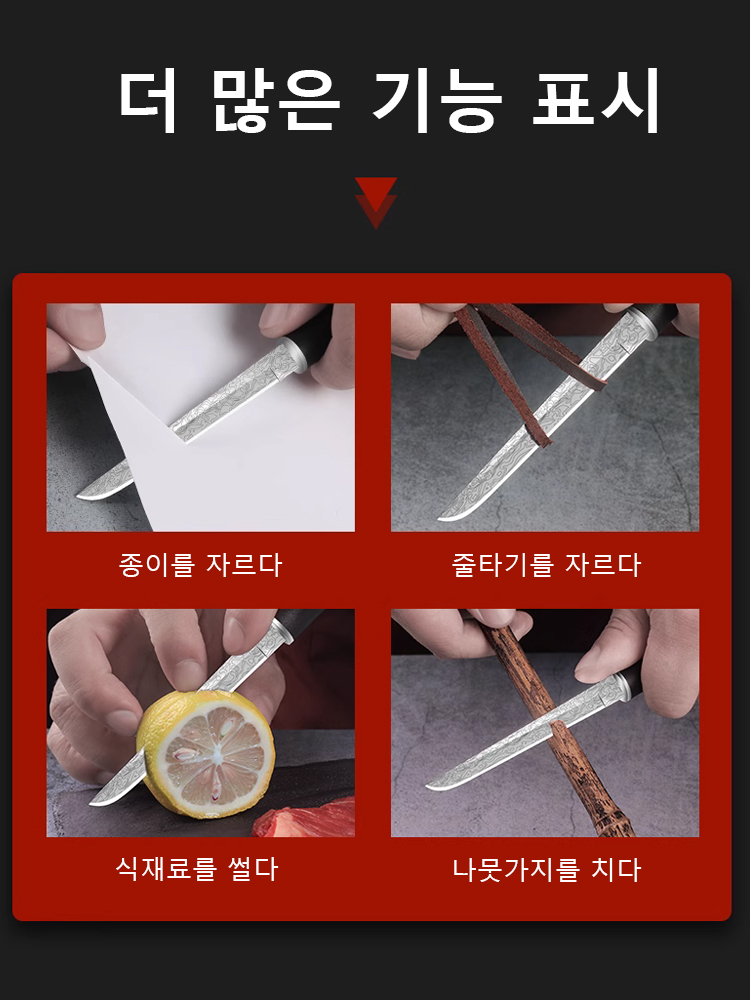 더 많은 기능 표시

종이를 자르다

줄타기를 자르다

식재료를 썰다

나뭇가지를 치다