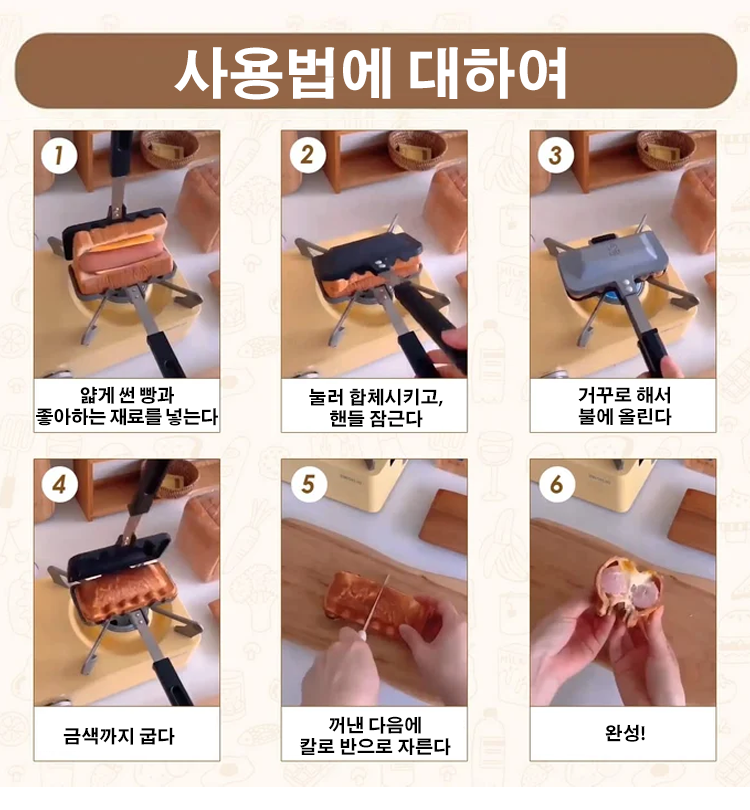 사용법에 대하여

1
얇게 썬 빵과 좋아하는 재료를 넣는다

2
눌러 합체시키고, 핸들 잠근다

3
거꾸로 해서 불에 올린다

4
금색까지 굽다

5
꺼낸 다음에 칼로 반으로 자른다

6
완성!