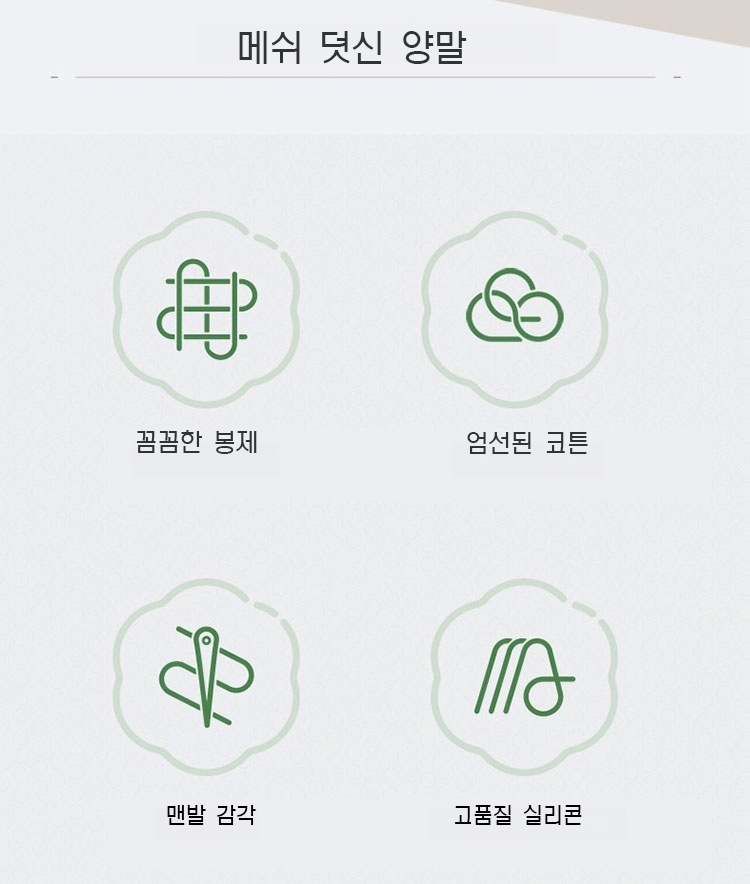 메쉬 덧신 양말

꼼꼼한 봉제

엄선된 코튼

맨발 감각

고품질 실리콘