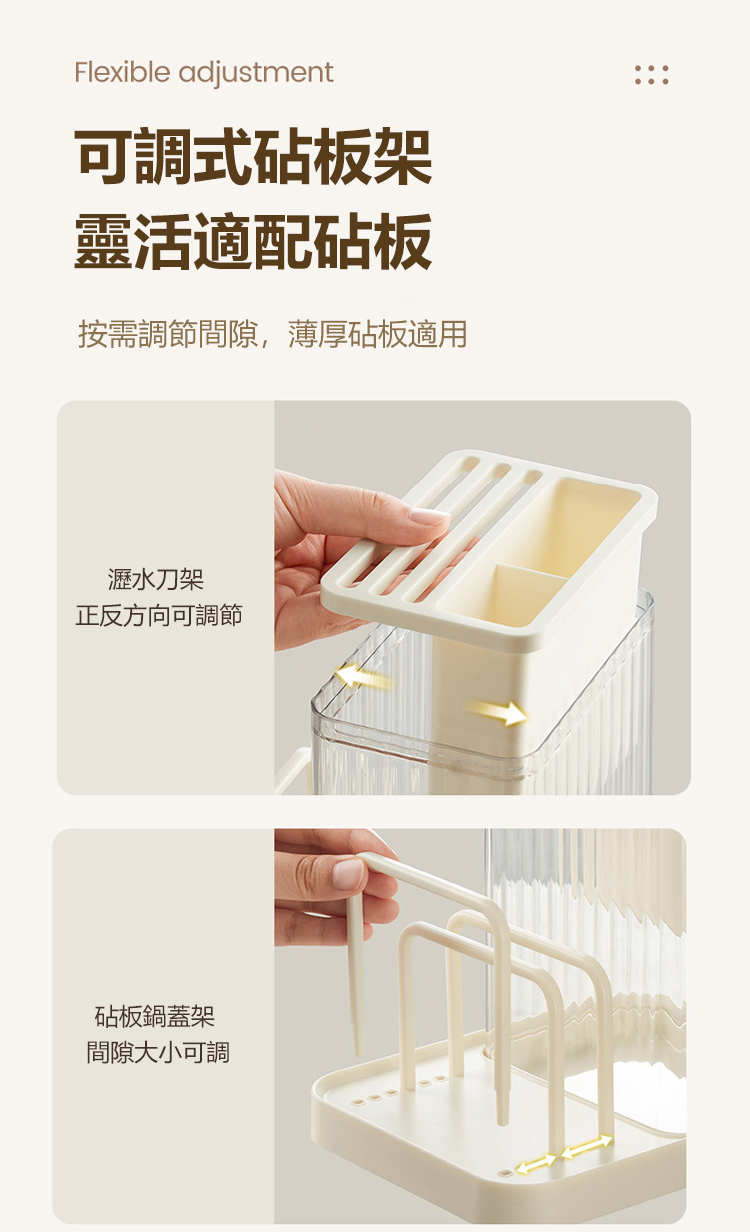 Flexible adjustment

可調式砧板架
靈活適配砧板

按需調節間隙，薄厚砧板適用

瀝水刀架
正反方向可調節

砧板鍋蓋架
間隙大小可調