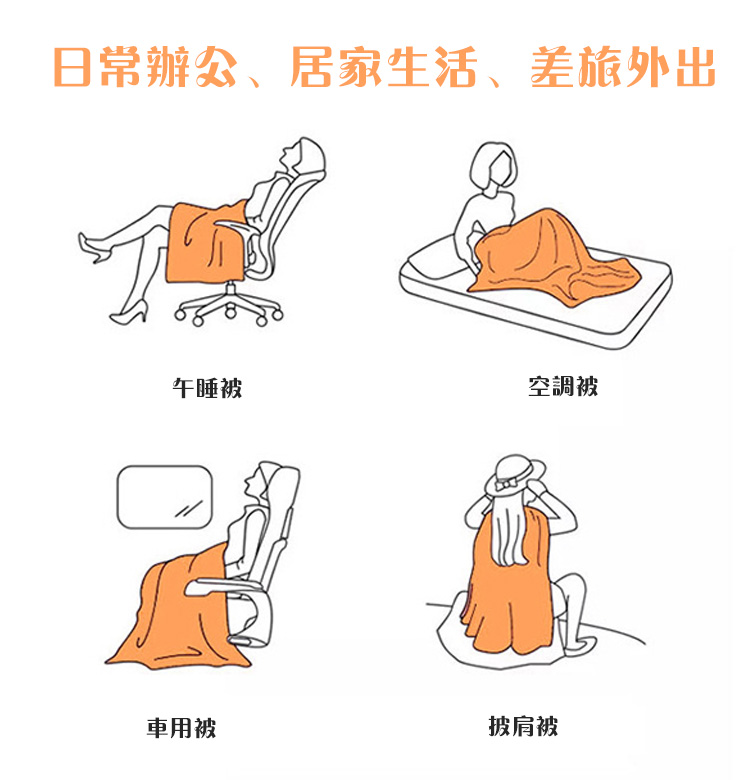 日常辦公、居家生活、差旅外出

午睡被

空調被

車用被

披肩被