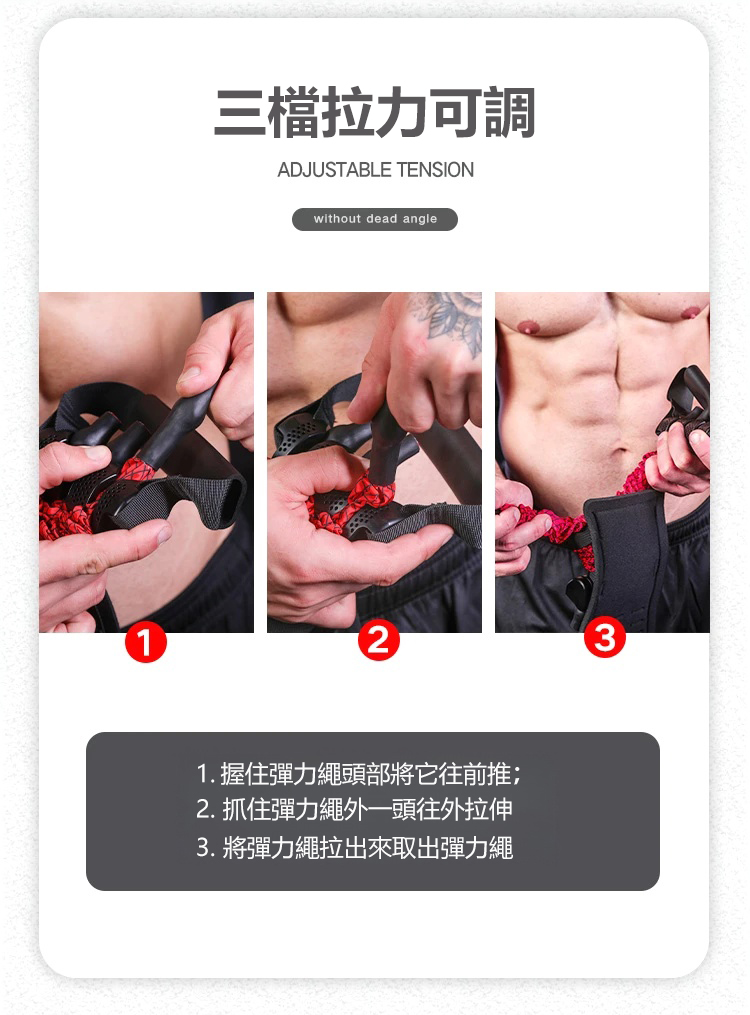 三檔拉力可調

ADJUSTABLE TENSION

without dead angle

1

2

3

1. 握住彈力繩頭部將它往前推；
2. 抓住彈力繩外一頭往外拉伸
3. 將彈力繩拉出來取出彈力繩