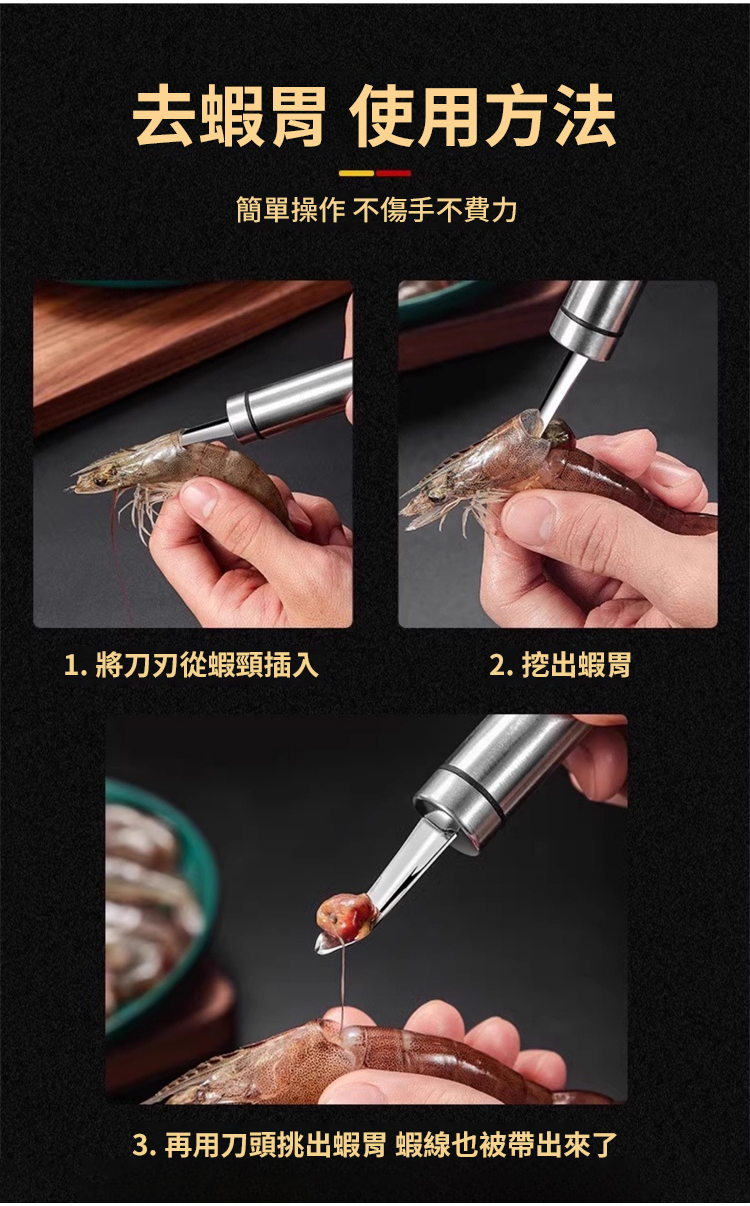 去蝦胃 使用方法

簡單操作 不傷手不費力

1. 將刀刃從蝦頸插入

2. 挖出蝦胃

3. 再用刀頭挑出蝦胃 蝦線也被帶出來了