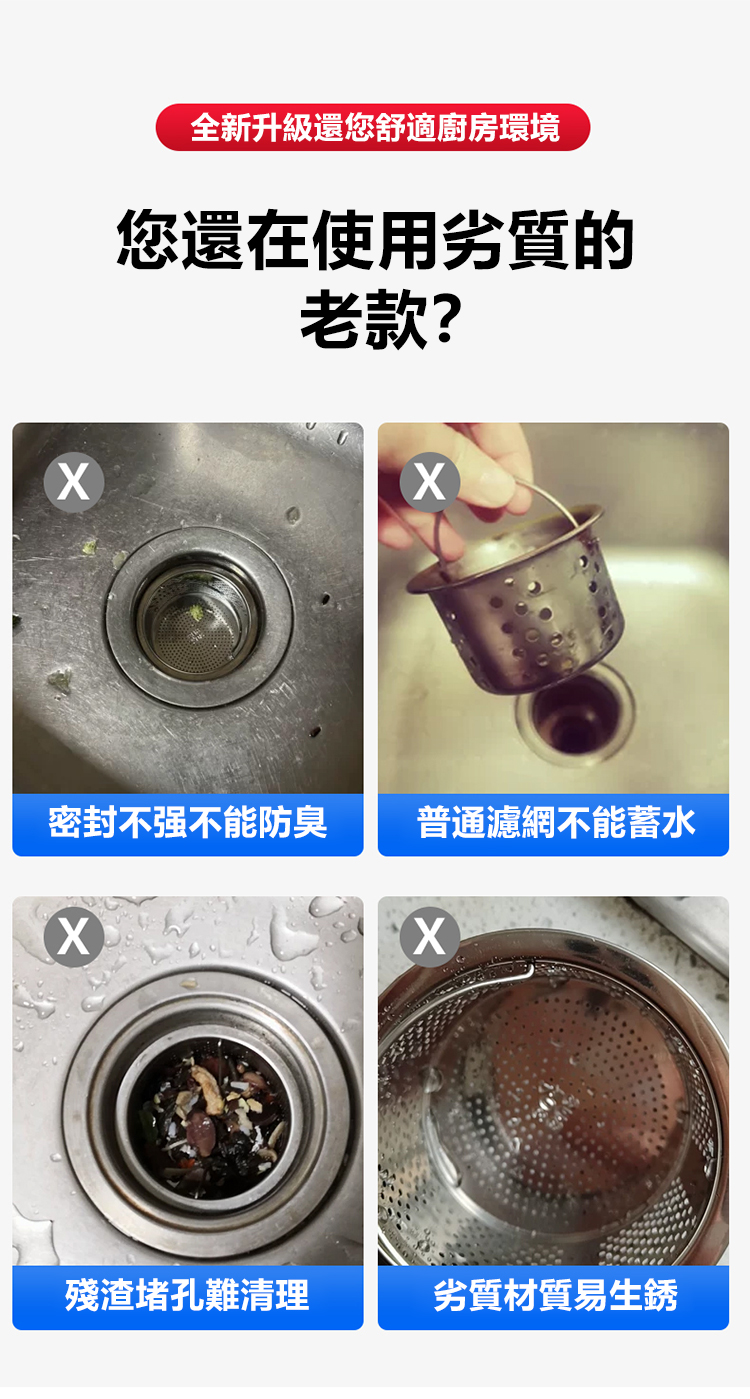 全新升級還您舒適廚房環境

您還在使用劣質的老款?

X

密封不强不能防臭

X

普通濾網不能蓄水

X

殘渣堵孔難清理

X

劣質材質易生銹