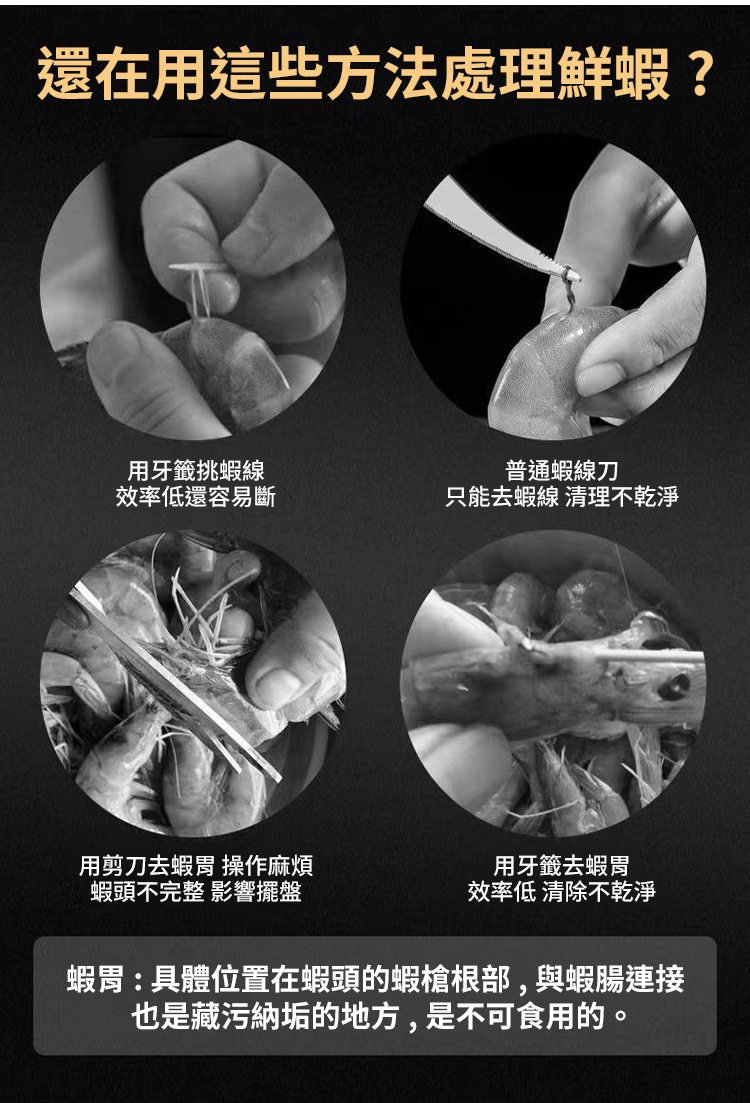 還在用這些方法處理鮮蝦？

用牙籤挑蝦線
效率低還容易斷

普通蝦線刀
只能去蝦線 清理不乾淨

用剪刀去蝦胃 操作麻煩
蝦頭不完整 影響擺盤

用牙籤去蝦胃
效率低 清除不乾淨

蝦胃：具體位置在蝦頭的蝦槍根部，與蝦腸連接
也是藏污納垢的地方，是不可食用的。