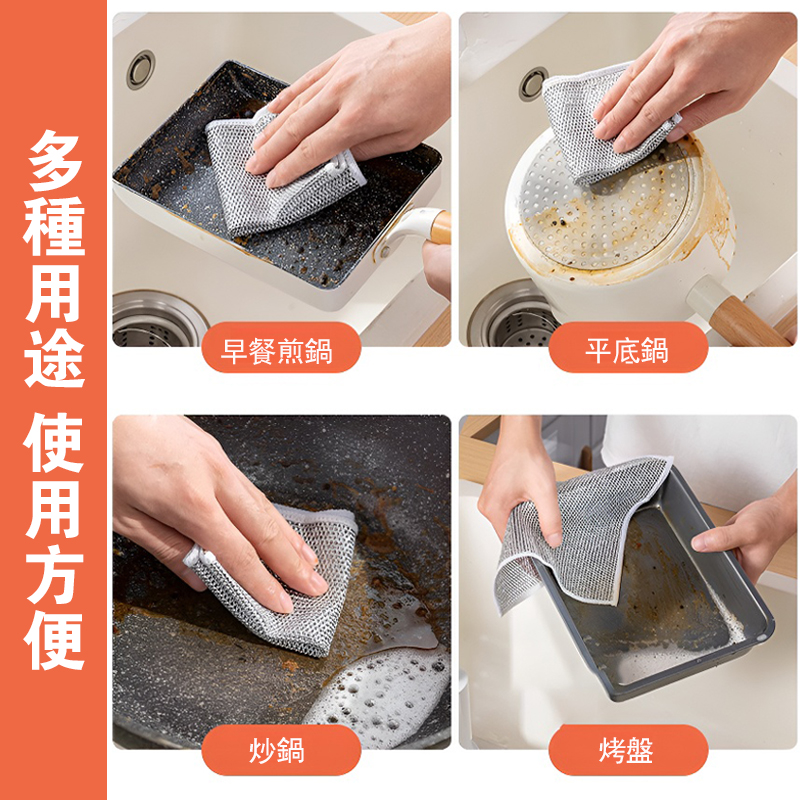 多種用途 使用方便

早餐煎鍋

平底鍋

炒鍋

烤盤