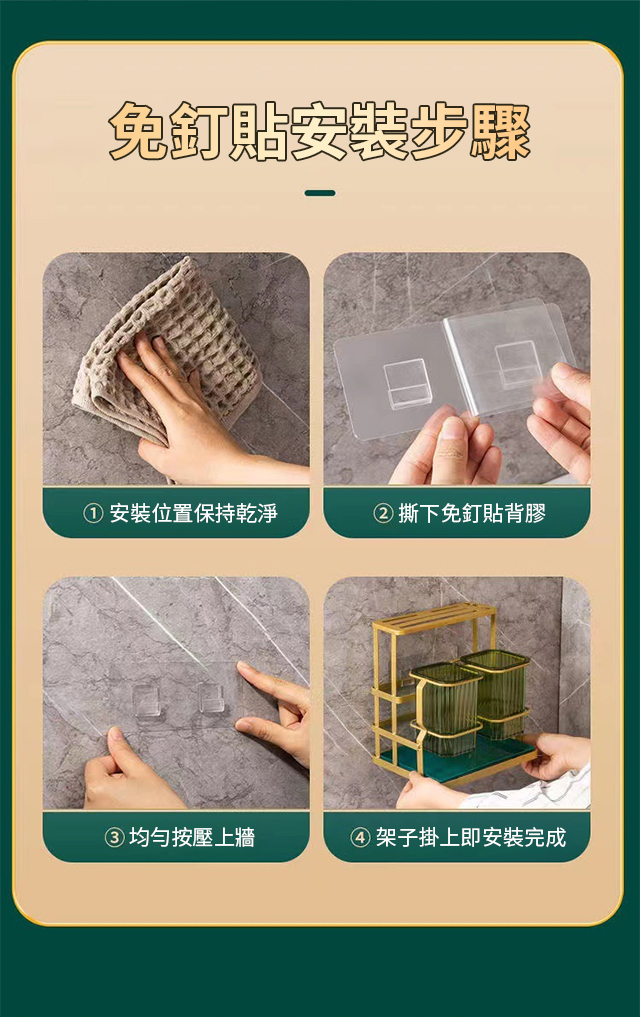 免釘貼安裝步驟

① 安裝位置保持乾淨

② 撕下免釘貼背膠

③ 均勻按壓上牆

④ 架子掛上即安裝完成