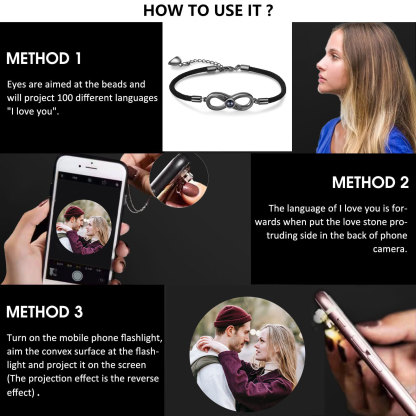 HOW TO USE IT ?

METHOD 1

Eyes are aimed at the beads and will project 100 different languages "I love you".

METHOD 2

The language of I love you is forwards when put the love stone protruding side in the back of phone camera.

METHOD 3

Turn on the mobile phone flashlight, aim the convex surface at the flashlight and project it on the screen (The projection effect is the reverse effect) .