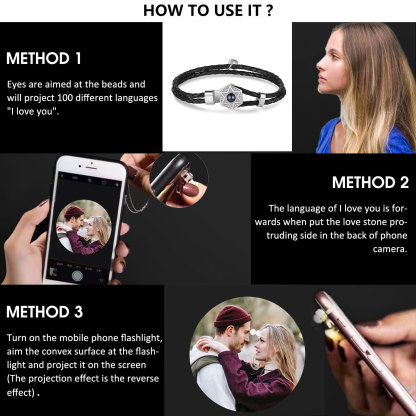 HOW TO USE IT ?

METHOD 1

Eyes are aimed at the beads and will project 100 different languages "I love you".

METHOD 2

The language of I love you is forwards when put the love stone protruding side in the back of phone camera.

METHOD 3

Turn on the mobile phone flashlight, aim the convex surface at the flashlight and project it on the screen (The projection effect is the reverse effect) .