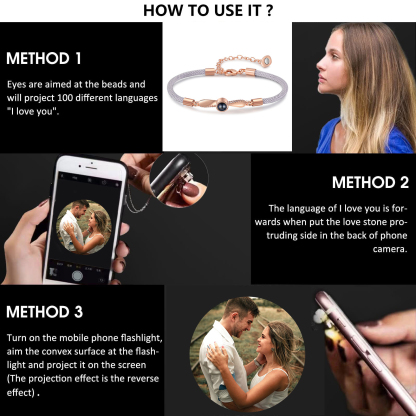 HOW TO USE IT ?

METHOD 1

Eyes are aimed at the beads and will project 100 different languages "I love you".

METHOD 2

The language of I love you is forwards when put the love stone protruding side in the back of phone camera.

METHOD 3

Turn on the mobile phone flashlight, aim the convex surface at the flashlight and project it on the screen (The projection effect is the reverse effect) .