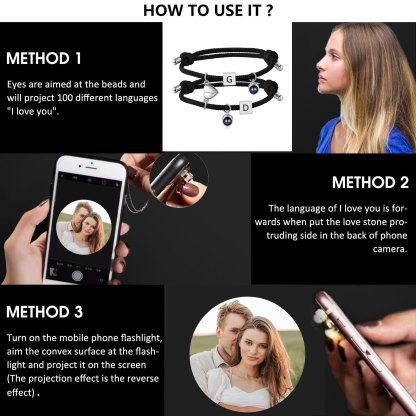 HOW TO USE IT ?

METHOD 1

Eyes are aimed at the beads and will project 100 different languages "I love you".

G

D

METHOD 2

The language of I love you is forwards when put the love stone protruding side in the back of phone camera.

METHOD 3

Turn on the mobile phone flashlight, aim the convex surface at the flashlight and project it on the screen (The projection effect is the reverse effect) .