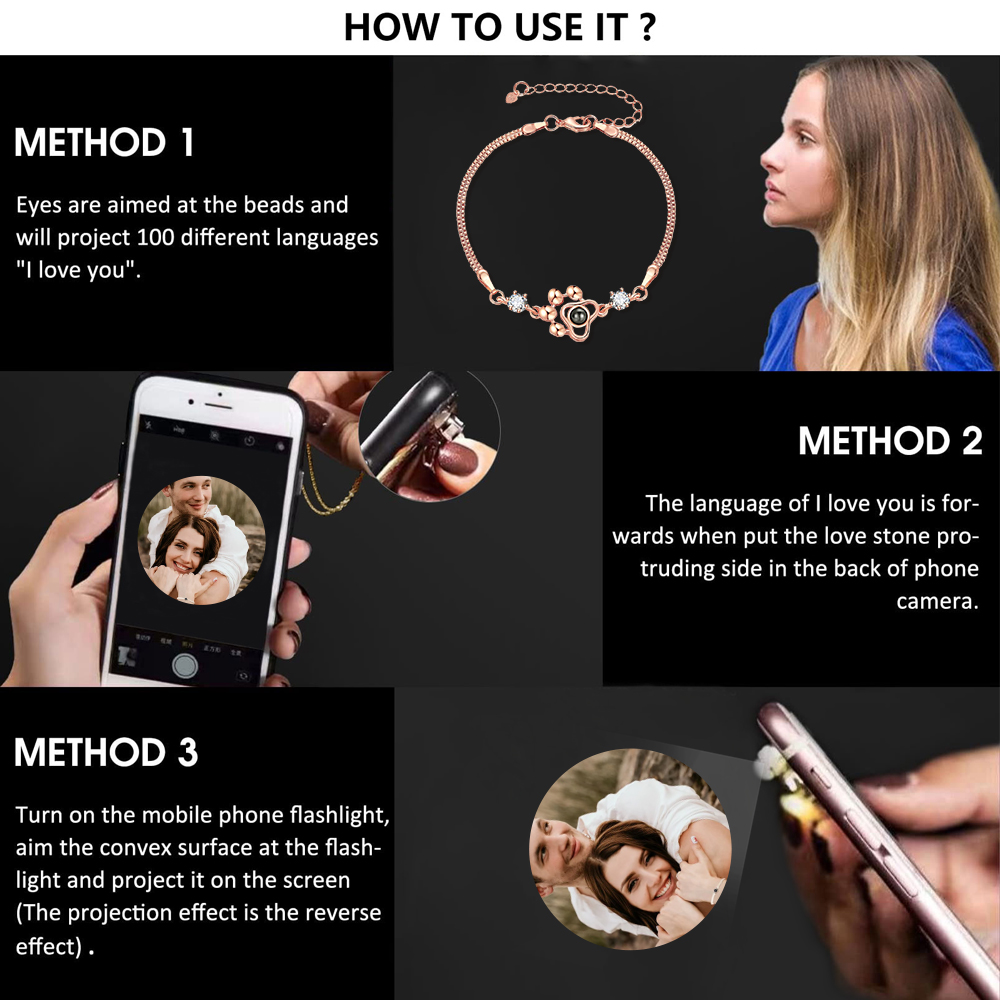 HOW TO USE IT ?

METHOD 1

Eyes are aimed at the beads and will project 100 different languages "I love you".

METHOD 2

The language of I love you is forwards when put the love stone protruding side in the back of phone camera.

METHOD 3

Turn on the mobile phone flashlight, aim the convex surface at the flashlight and project it on the screen (The projection effect is the reverse effect) .