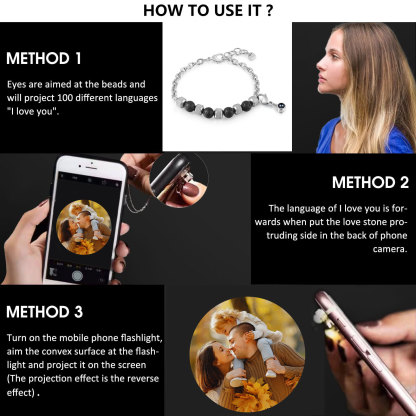 HOW TO USE IT ?

METHOD 1

Eyes are aimed at the beads and will project 100 different languages "I love you".

METHOD 2

The language of I love you is forwards when put the love stone protruding side in the back of phone camera.

METHOD 3

Turn on the mobile phone flashlight, aim the convex surface at the flashlight and project it on the screen (The projection effect is the reverse effect) .