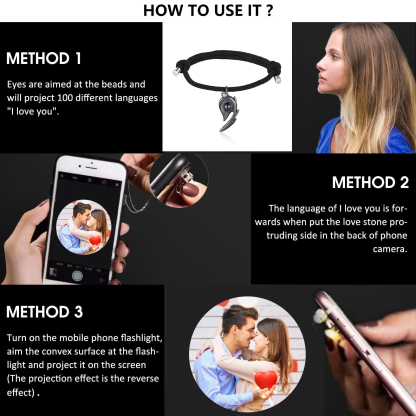 HOW TO USE IT ?

METHOD 1

Eyes are aimed at the beads and will project 100 different languages "I love you".

METHOD 2

The language of I love you is forwards when put the love stone protruding side in the back of phone camera.

METHOD 3

Turn on the mobile phone flashlight, aim the convex surface at the flashlight and project it on the screen (The projection effect is the reverse effect) .