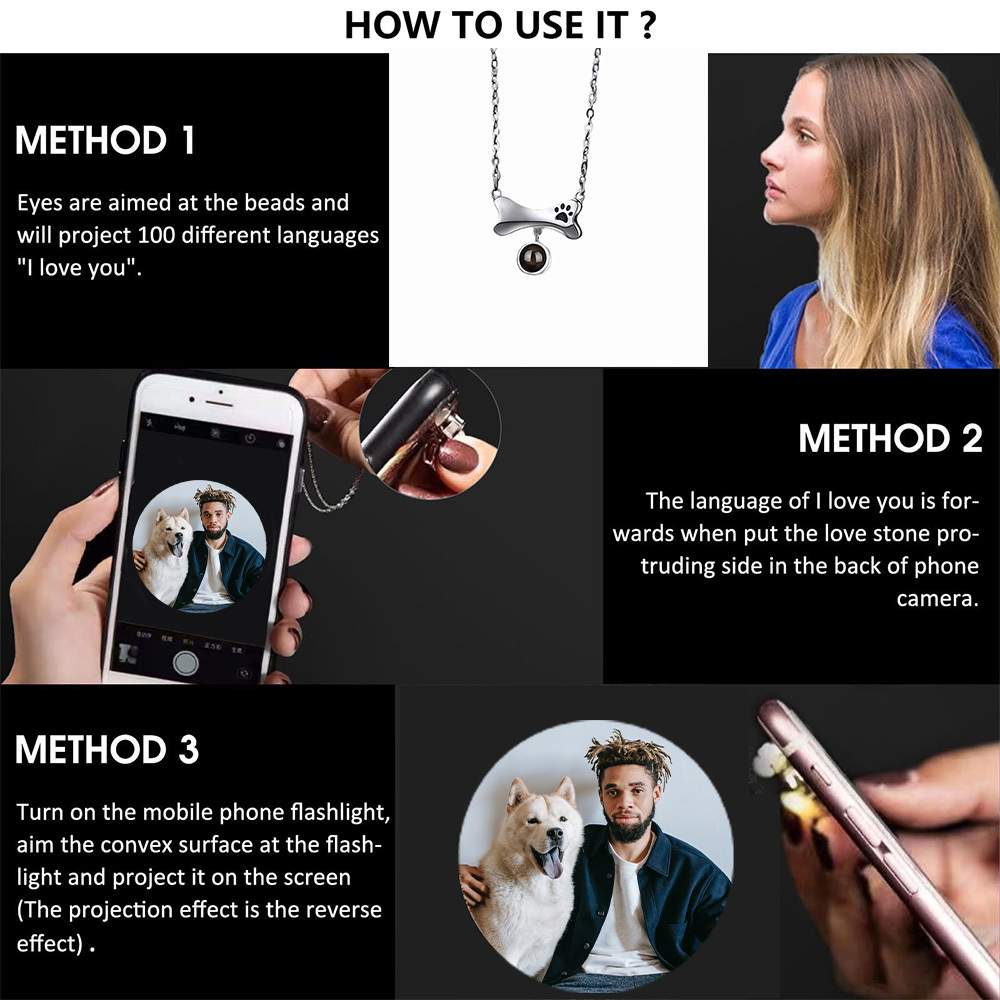 HOW TO USE IT ?

METHOD 1

Eyes are aimed at the beads and will project 100 different languages "I love you".

METHOD 2

The language of I love you is forwards when put the love stone protruding side in the back of phone camera.

METHOD 3

Turn on the mobile phone flashlight, aim the convex surface at the flashlight and project it on the screen (The projection effect is the reverse effect) .