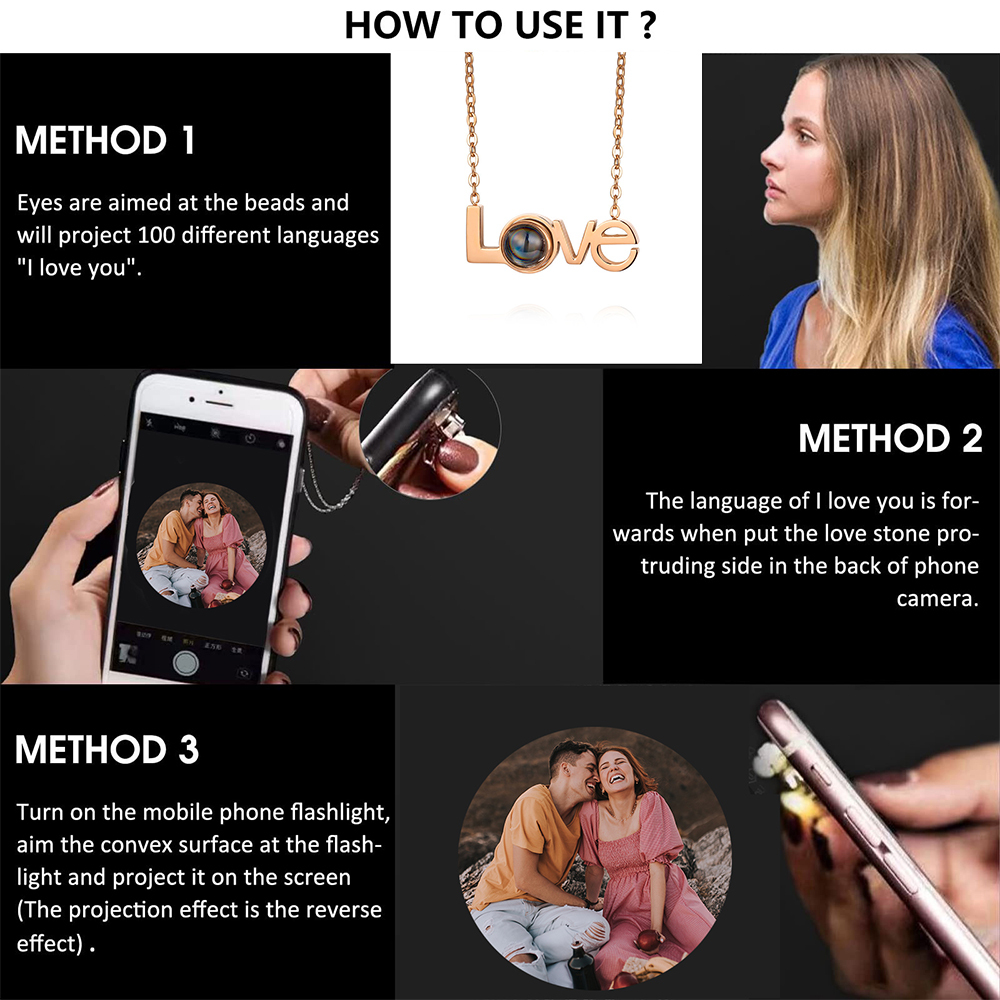 HOW TO USE IT ?

METHOD 1

Eyes are aimed at the beads and will project 100 different languages "I love you".

Love

METHOD 2

The language of I love you is forwards when put the love stone protruding side in the back of phone camera.

METHOD 3

Turn on the mobile phone flashlight, aim the convex surface at the flashlight and project it on the screen (The projection effect is the reverse effect) .