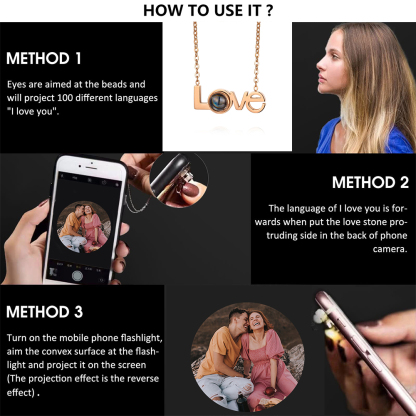 HOW TO USE IT ?

METHOD 1

Eyes are aimed at the beads and will project 100 different languages "I love you".

Love

METHOD 2

The language of I love you is forwards when put the love stone protruding side in the back of phone camera.

METHOD 3

Turn on the mobile phone flashlight, aim the convex surface at the flashlight and project it on the screen (The projection effect is the reverse effect) .