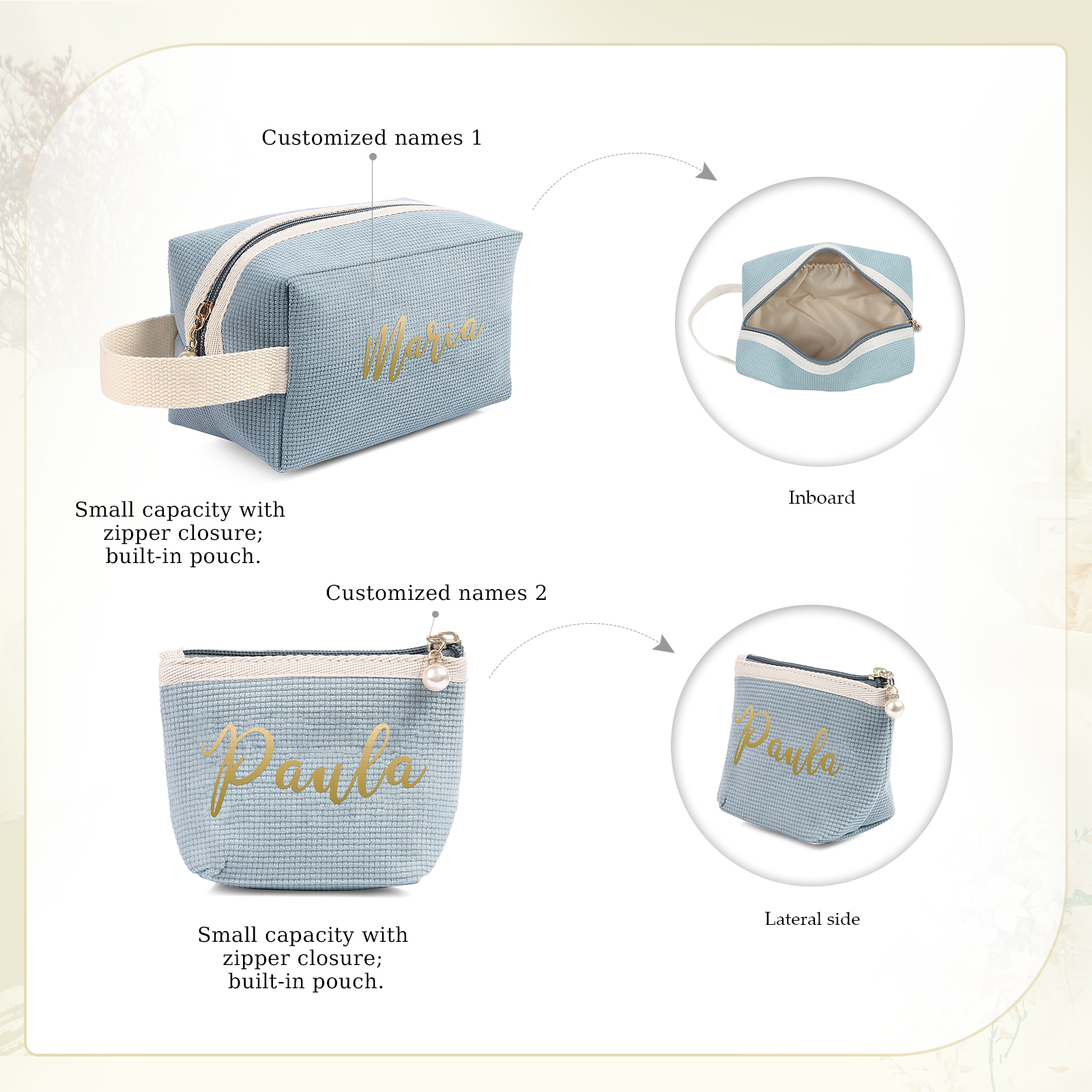 Customized names 1

Maria

Inboard

Small capacity with zipper closure; built-in pouch.

Customized names 2

Paula

Paula

Lateral side

Small capacity with zipper closure; built-in pouch.