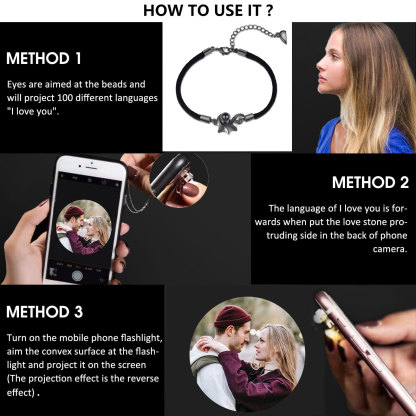 HOW TO USE IT ?

METHOD 1

Eyes are aimed at the beads and will project 100 different languages "I love you".

METHOD 2

The language of I love you is forwards when put the love stone protruding side in the back of phone camera.

METHOD 3

Turn on the mobile phone flashlight, aim the convex surface at the flashlight and project it on the screen (The projection effect is the reverse effect) .