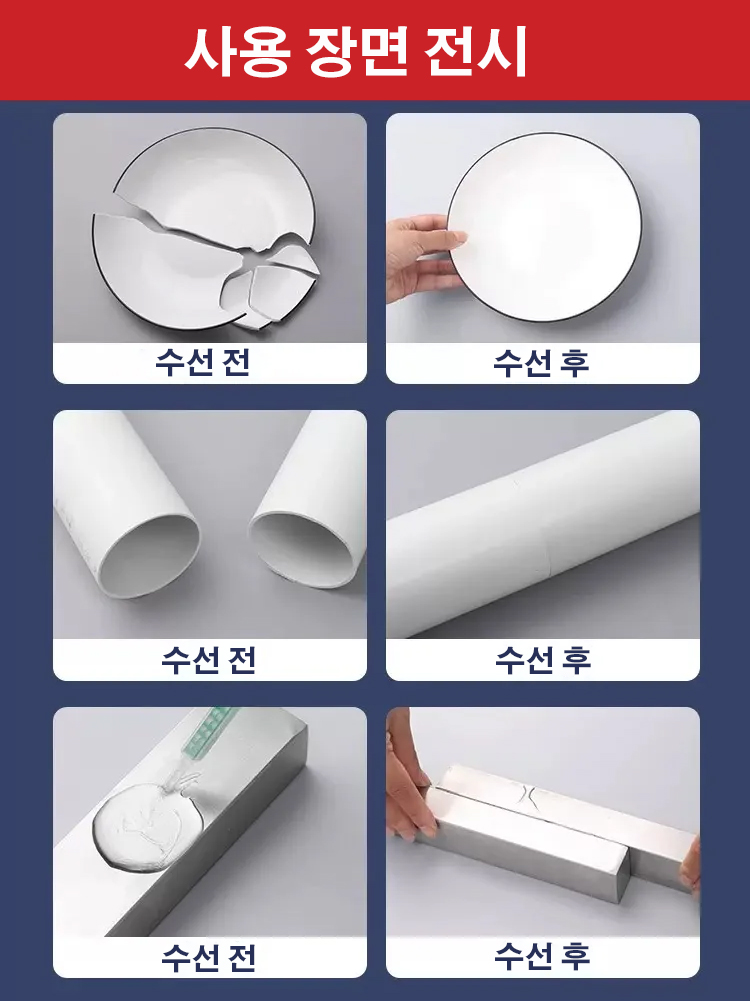 사용 장면 전시

수선 전

수선 후

수선 전

수선 후

수선 전

수선 후