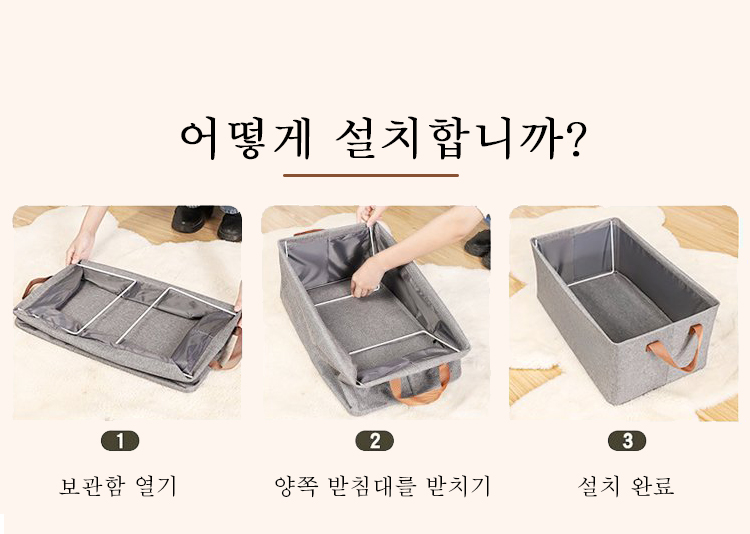 어떻게 설치합니까?

1
보관함 열기

2
양쪽 받침대를 받치기

3
설치 완료