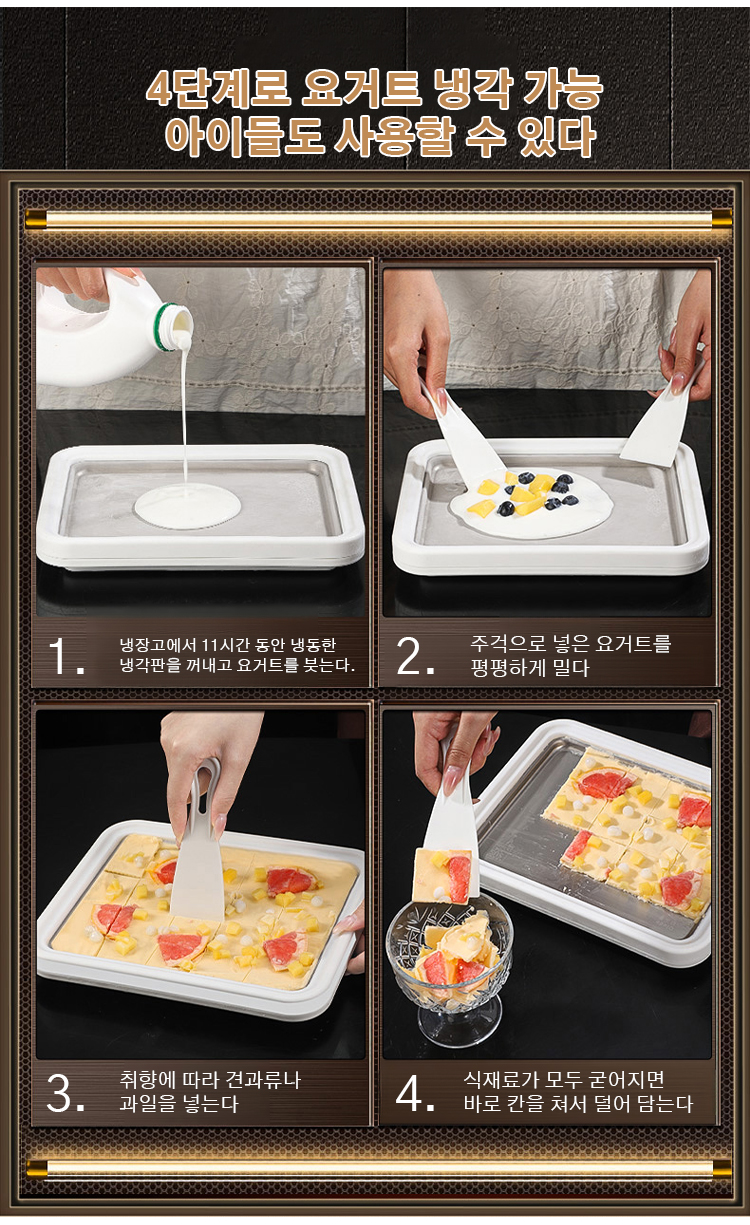 4단계로 요거트 냉각 가능
아이들도 사용할 수 있다

1. 냉장고에서 11시간 동안 냉동한 냉각판을 꺼내고 요거트를 붓는다.

2. 주걱으로 넣은 요거트를 평평하게 밀다

3. 취향에 따라 견과류나 과일을 넣는다

4. 식재료가 모두 굳어지면 바로 칸을 쳐서 덜어 담는다