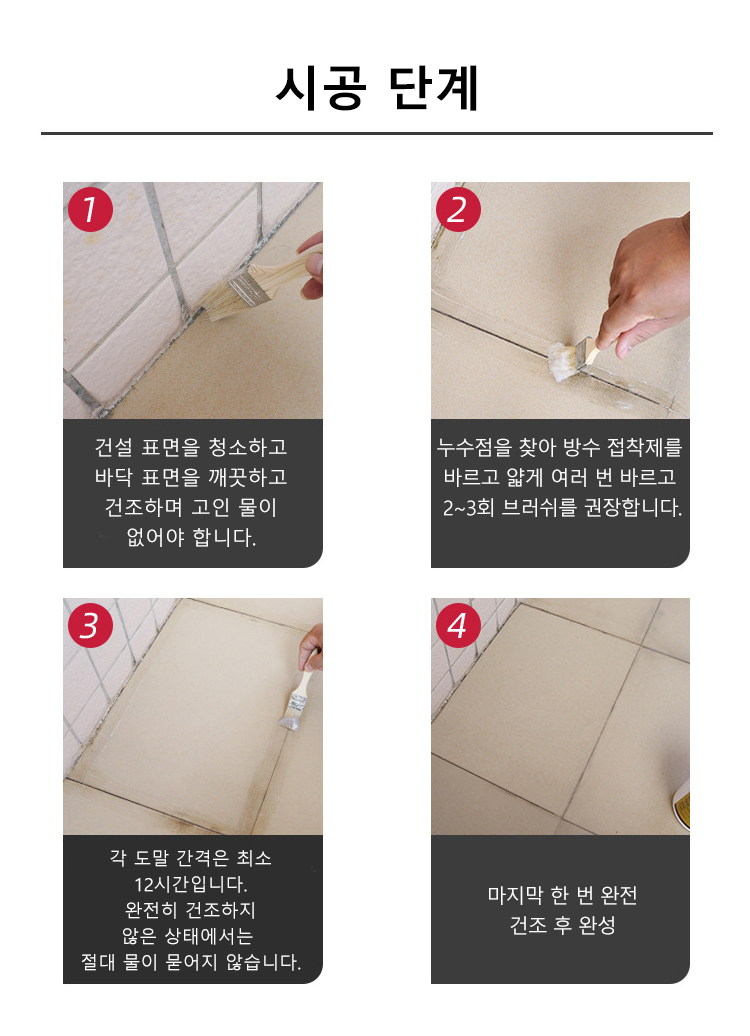 시공 단계

1

건설 표면을 청소하고 바닥 표면을 깨끗하고 건조하며 고인 물이 없어야 합니다.

2

누수점을 찾아 방수 접착제를 바르고 얇게 여러 번 바르고 2~3회 브러쉬를 권장합니다.

3

각 도말 간격은 최소 12시간입니다. 완전히 건조하지 않은 상태에서는 절대 물이 묻어지 않습니다.

4

마지막 한 번 완전 건조 후 완성