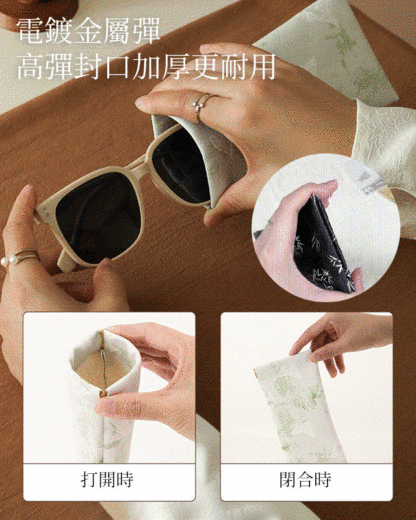 電鍍金屬彈
高彈封口加厚更耐用

打開時

閉合時