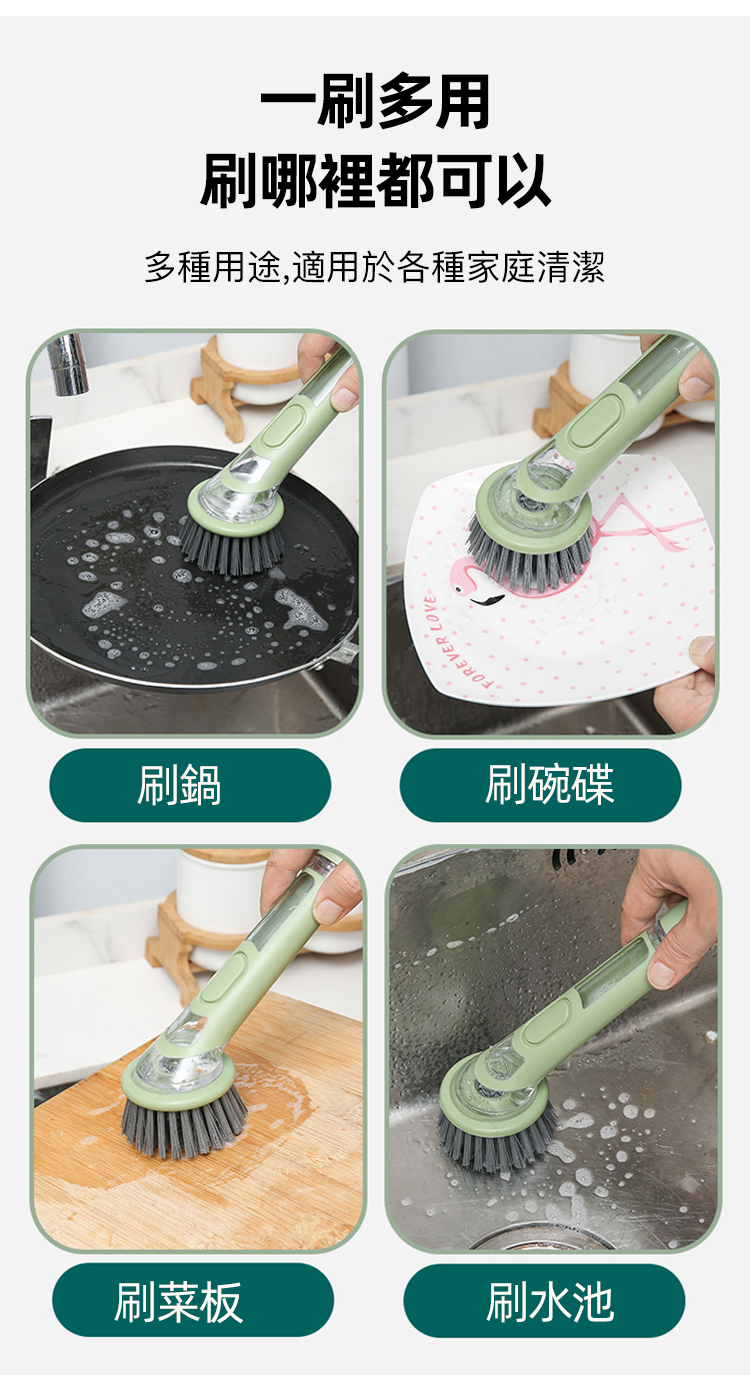 一刷多用
刷哪裡都可以

多種用途,適用於各種家庭清潔

FOREVER LOVE

刷鍋

刷碗碟

刷菜板

刷水池