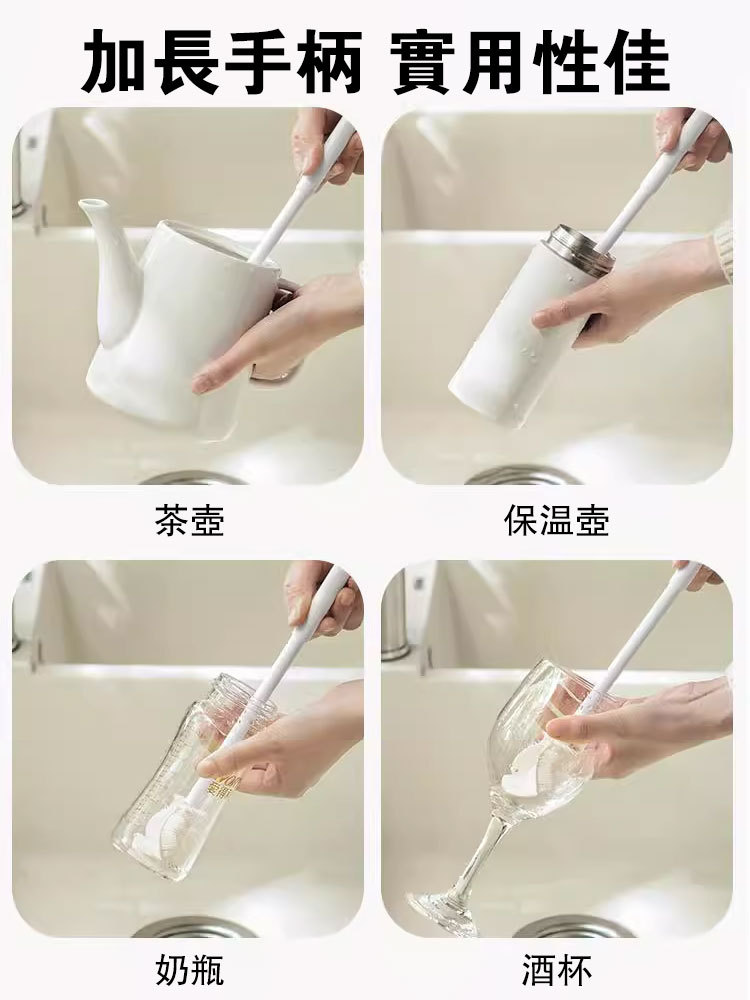 加長手柄 實用性佳

茶壺

保温壺

奶瓶

酒杯