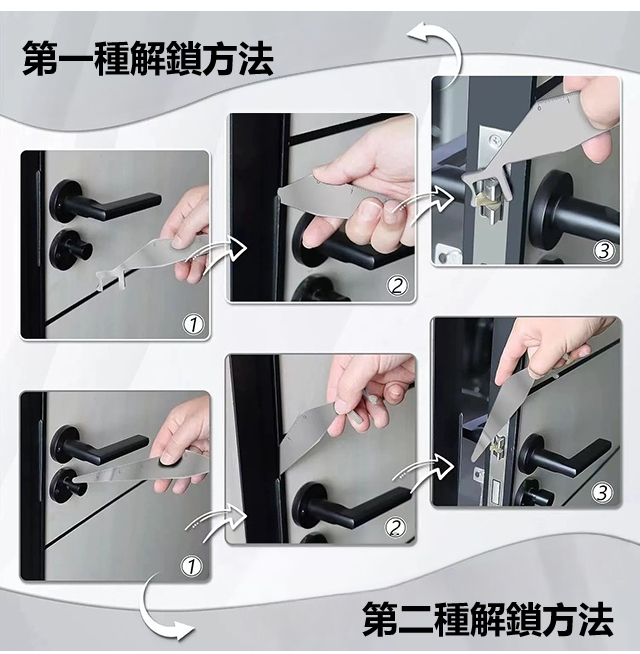 第一種解鎖方法

1

2

3

1

2

3

第二種解鎖方法