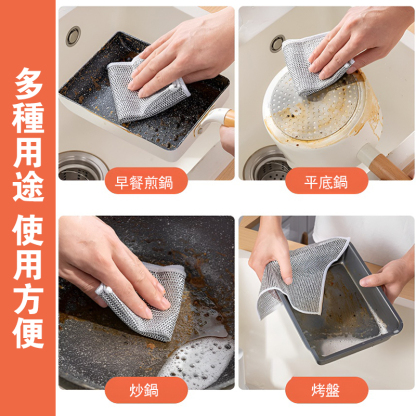 多種用途 使用方便

早餐煎鍋

平底鍋

炒鍋

烤盤