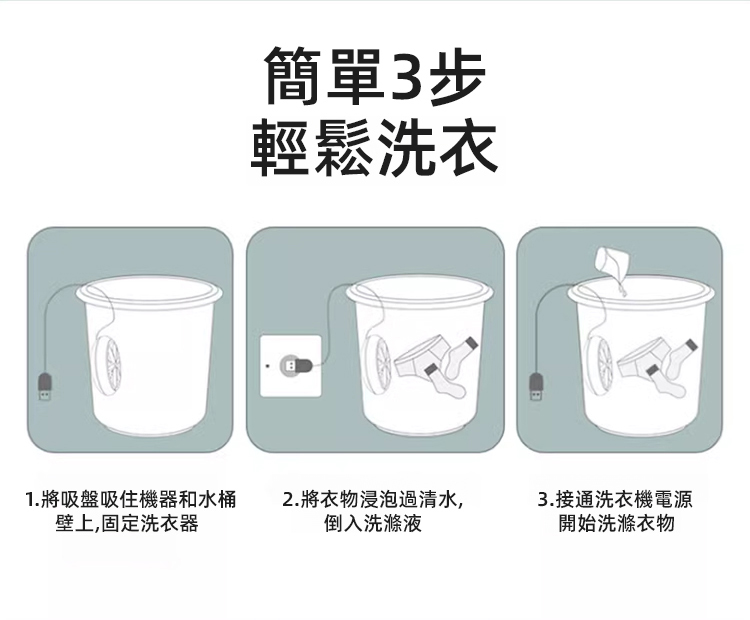 簡單3步
輕鬆洗衣

1.將吸盤吸住機器和水桶壁上,固定洗衣器

2.將衣物浸泡過清水,倒入洗滌液

3.接通洗衣機電源開始洗滌衣物