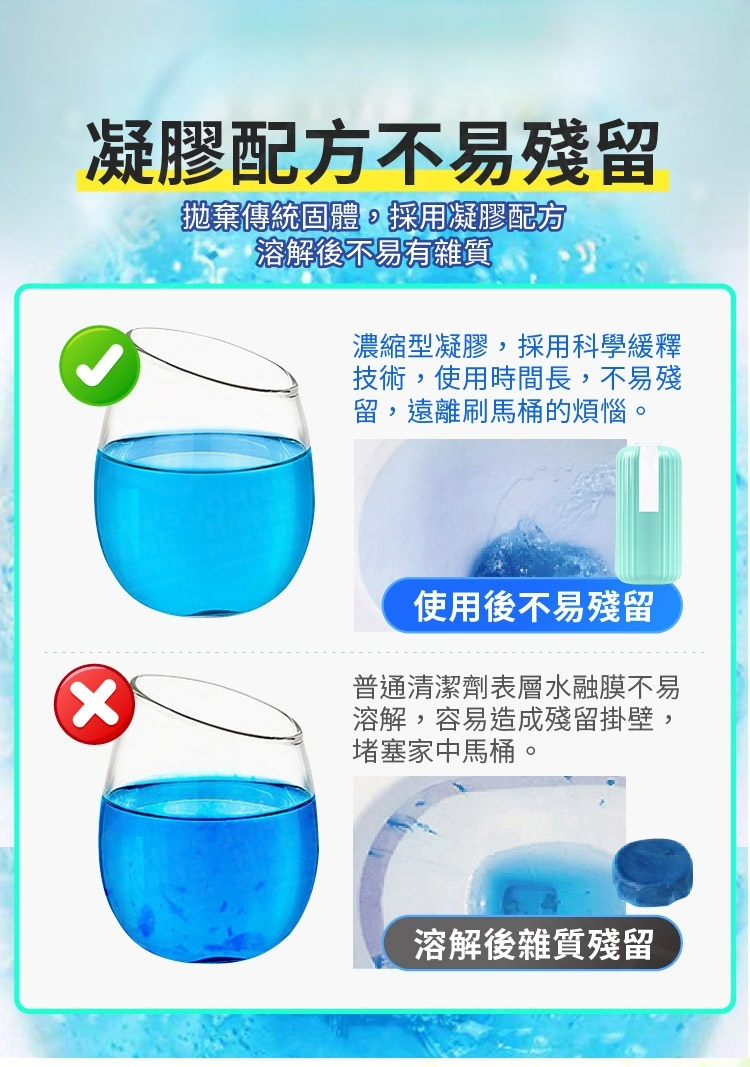 凝膠配方不易殘留

拋棄傳統固體，採用凝膠配方
溶解後不易有雜質

濃縮型凝膠，採用科學緩釋技術，使用時間長，不易殘留，遠離刷馬桶的煩惱。

使用後不易殘留

普通清潔劑表層水融膜不易溶解，容易造成殘留掛壁，堵塞家中馬桶。

溶解後雜質殘留