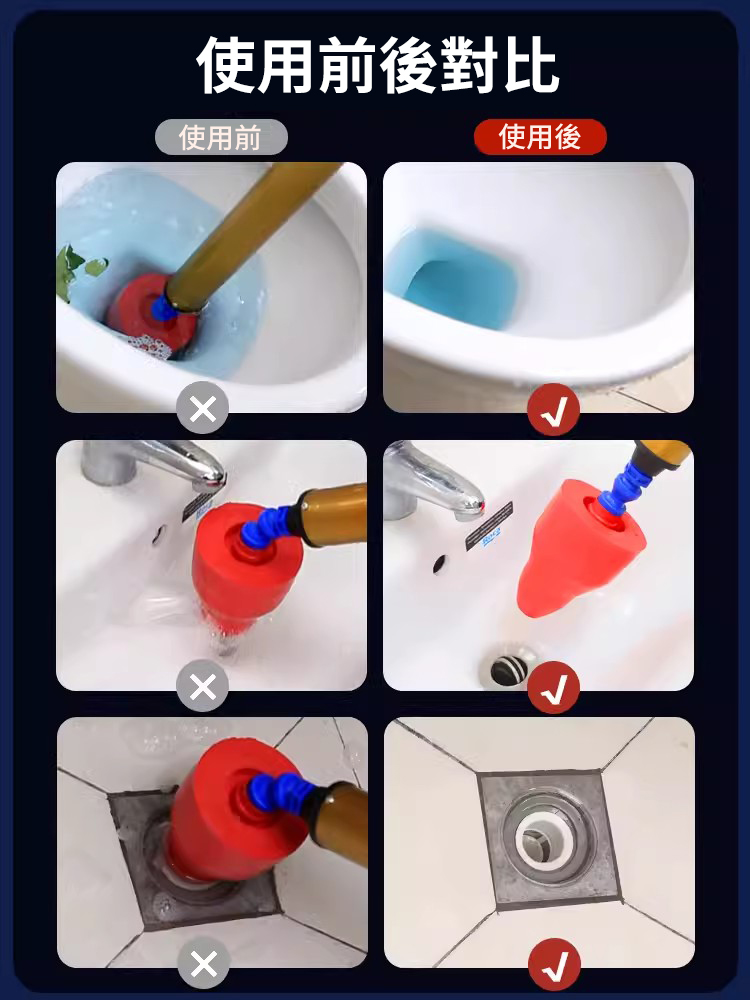 使用前後對比

使用前

使用後