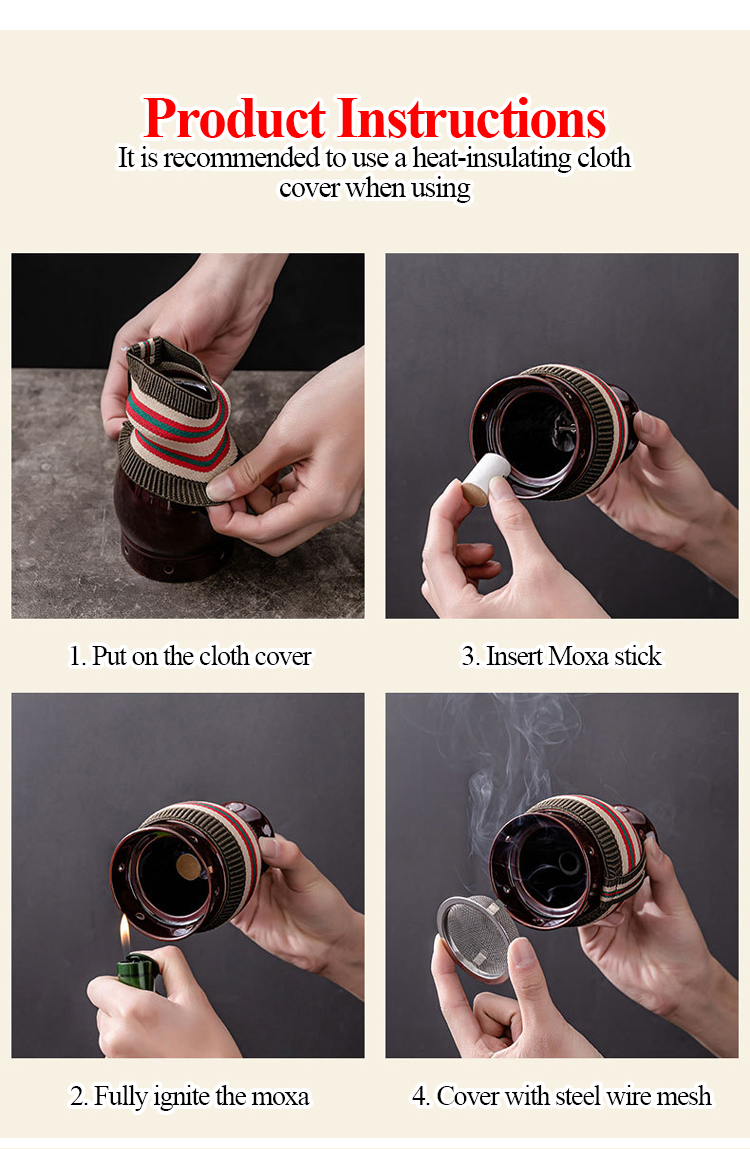 Product Instructions
It is recommended to use a heat-insulating cloth cover when using

1. Put on the cloth cover

3. Insert Moxa stick

2. Fully ignite the moxa

4. Cover with steel wire mesh