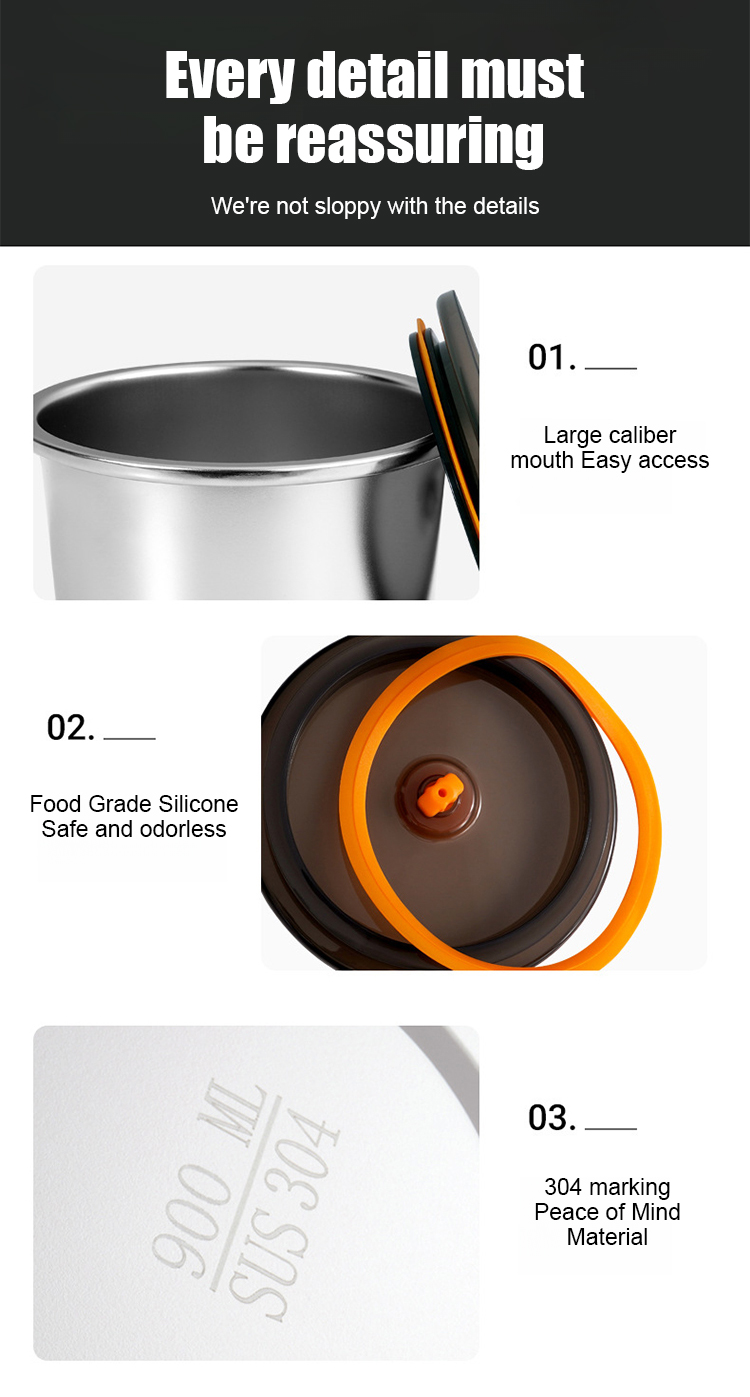 Every detail must be reassuring

We're not sloppy with the details

01.

Large caliber mouth Easy access

02.

Food Grade Silicone Safe and odorless

900 ML
SUS 304

03.

304 marking Peace of Mind Material