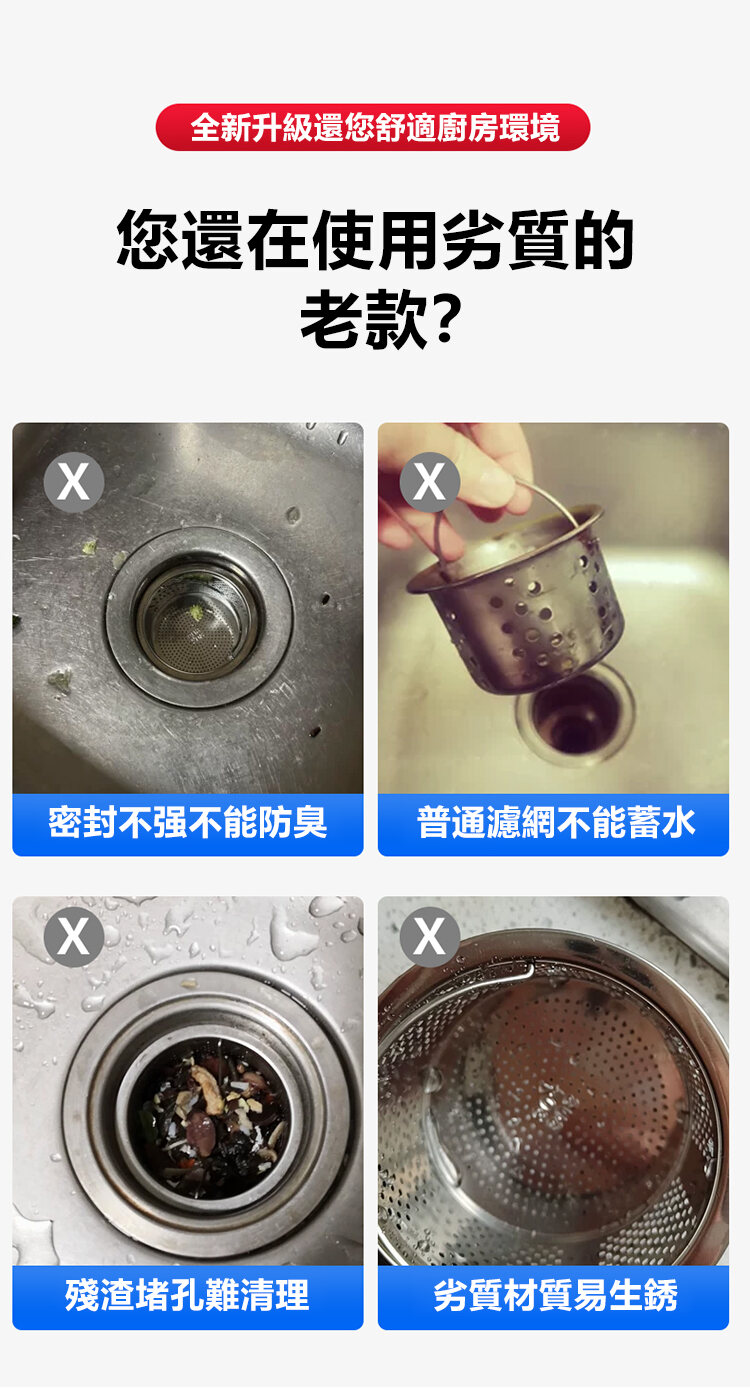 全新升級還您舒適廚房環境

您還在使用劣質的老款?

X

密封不强不能防臭

X

普通濾網不能蓄水

X

殘渣堵孔難清理

X

劣質材質易生銹