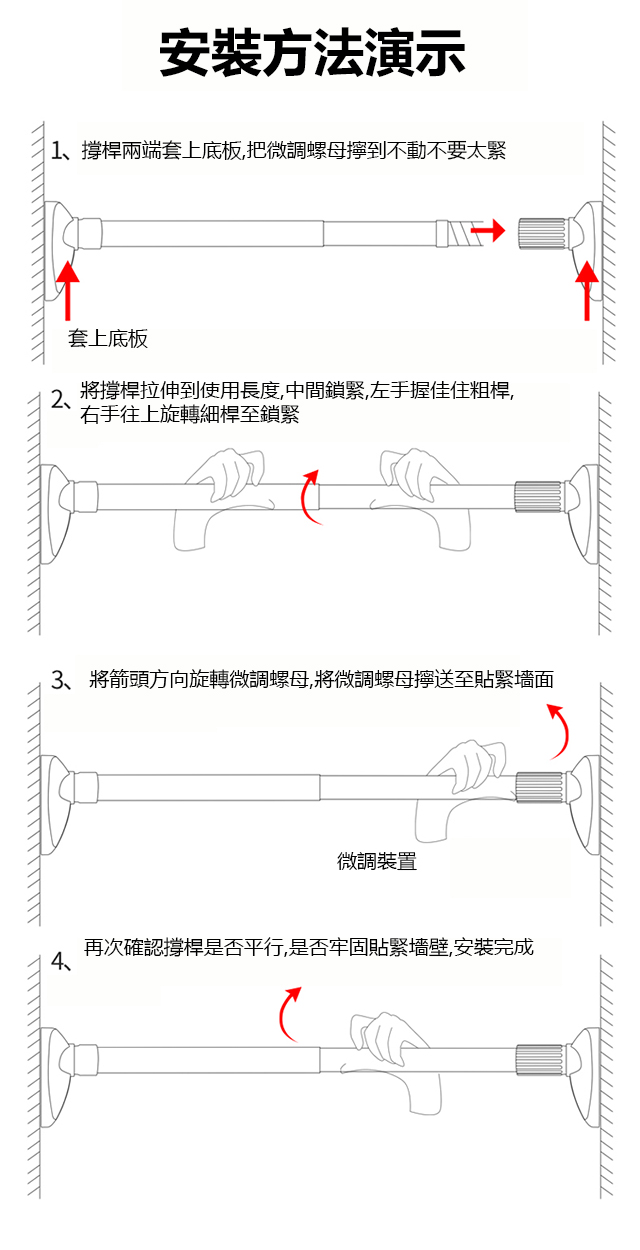 安裝方法演示

1、撐桿兩端套上底板,把微調螺母擰到不動不要太緊

套上底板

2、將撐桿拉伸到使用長度,中間鎖緊,左手握佳住粗桿,右手往上旋轉細桿至鎖緊

3、將箭頭方向旋轉微調螺母,將微調螺母擰送至貼緊墻面

微調裝置

4、再次確認撐桿是否平行,是否牢固貼緊墻壁,安裝完成