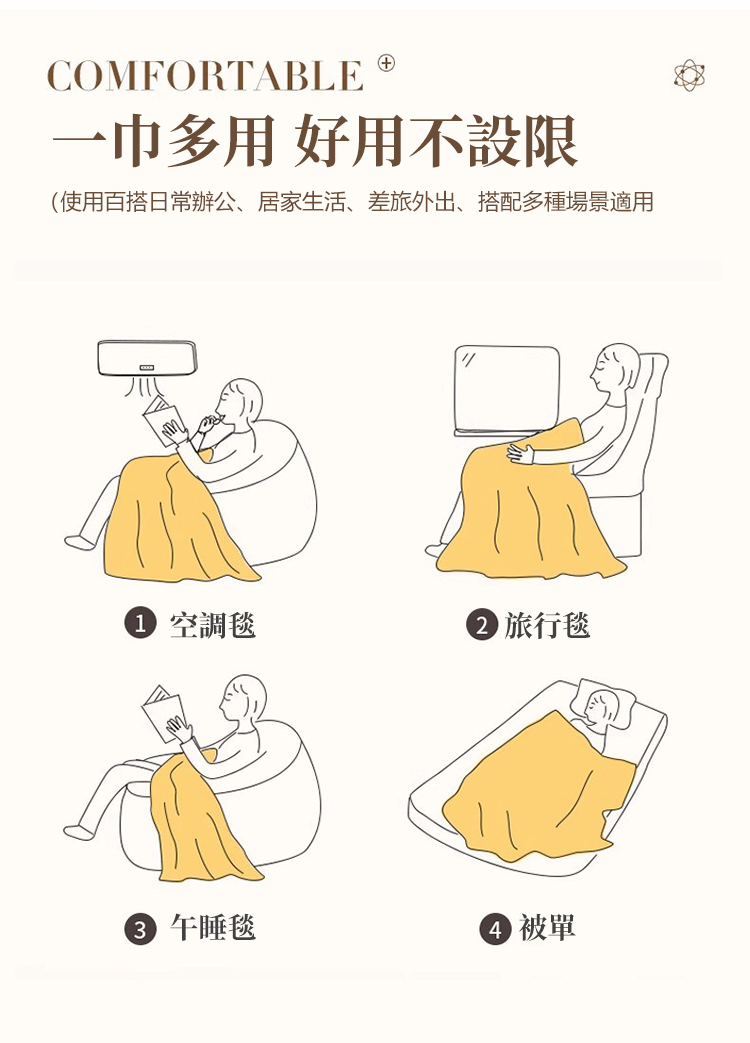 COMFORTABLE

一巾多用 好用不設限

(使用百搭日常辦公、居家生活、差旅外出、搭配多種場景適用

1 空調毯

2 旅行毯

3 午睡毯

4 被單