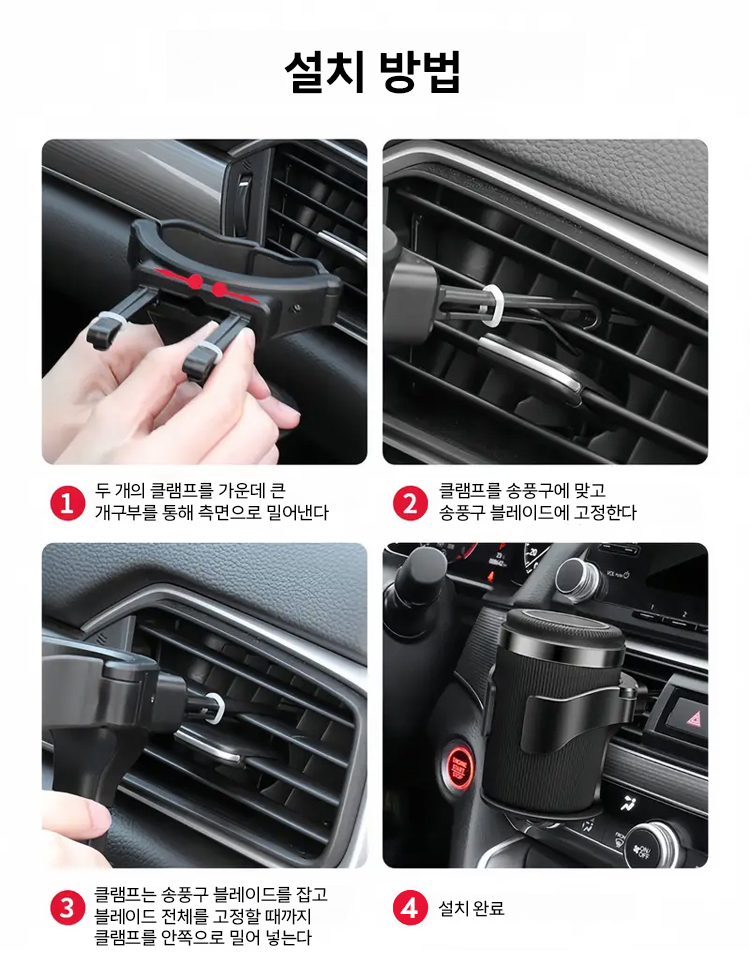 설치 방법

1 두 개의 클램프를 가운데 큰 개구부를 통해 측면으로 밀어낸다

2 클램프를 송풍구에 맞고 송풍구 블레이드에 고정한다

3 클램프는 송풍구 블레이드를 잡고 블레이드 전체를 고정할 때까지 클램프를 안쪽으로 밀어 넣는다

4 설치 완료