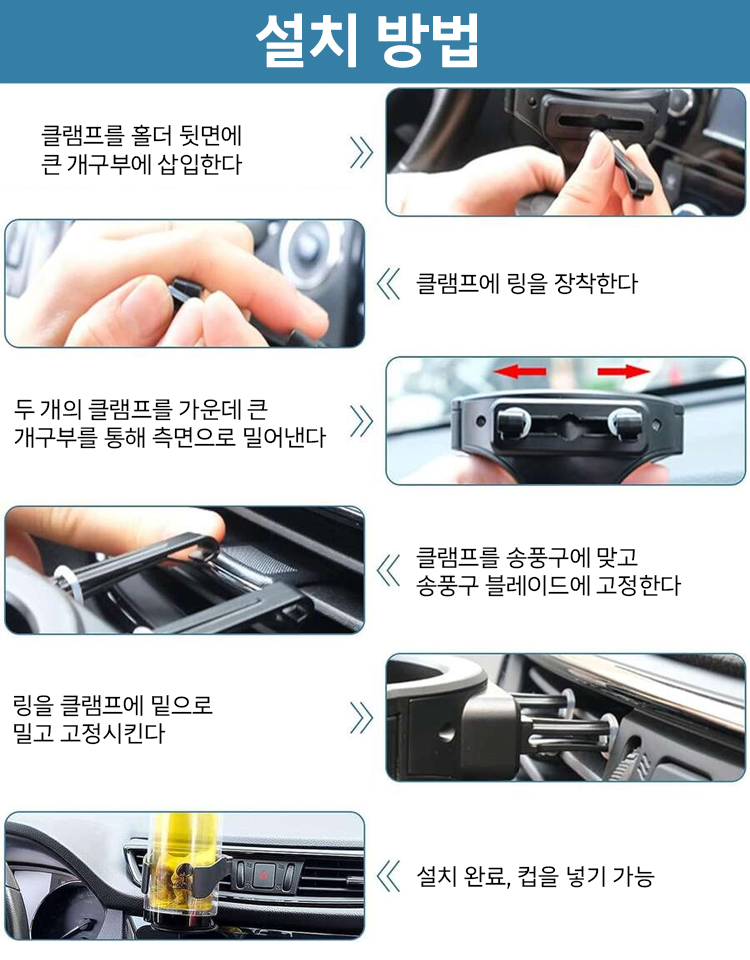 설치 방법

클램프를 홀더 뒷면에 큰 개구부에 삽입한다

클램프에 링을 장착한다

두 개의 클램프를 가운데 큰 개구부를 통해 측면으로 밀어낸다

클램프를 송풍구에 맞고 송풍구 블레이드에 고정한다

링을 클램프에 밑으로 밀고 고정시킨다

설치 완료, 컵을 넣기 가능