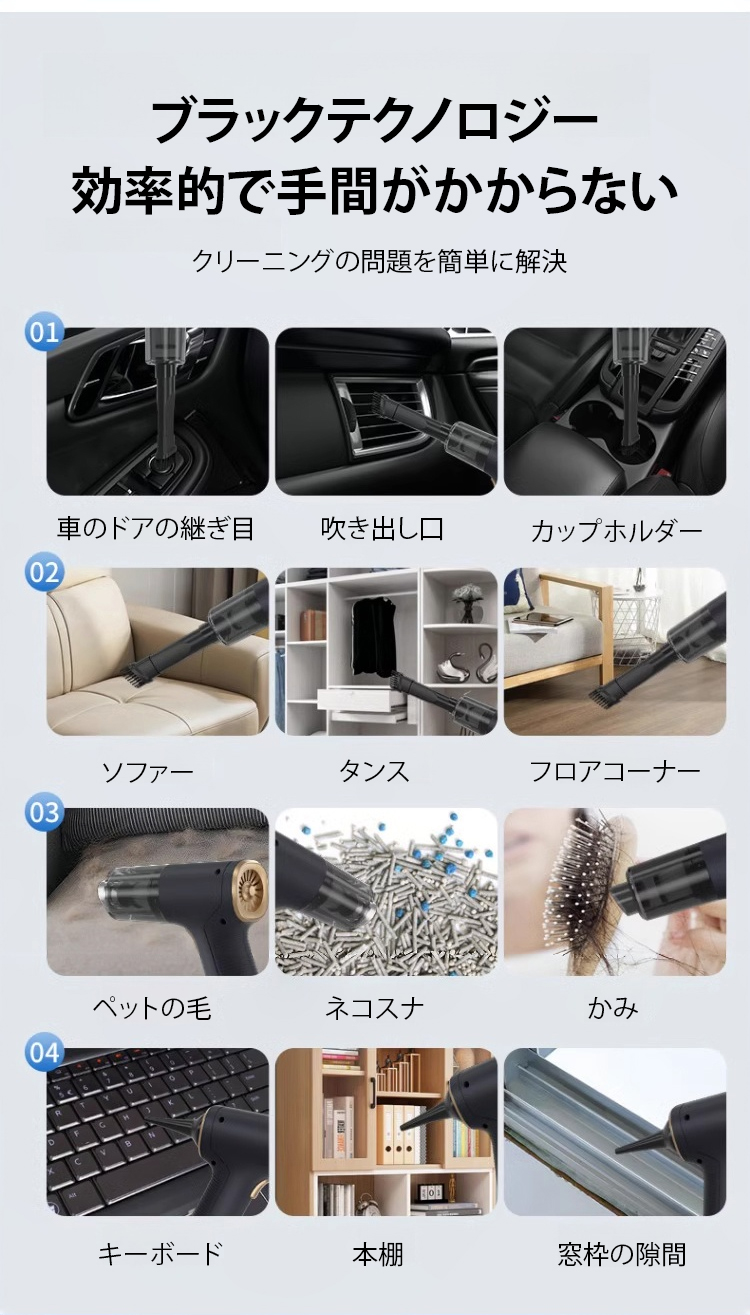 ブラックテクノロジー
効率的で手間がかからない

クリーニングの問題を簡単に解決

01

車のドアの継ぎ目

吹き出し口

カップホルダー

02

ソファー

タンス

フロアコーナー

03

ペットの毛

ネコスナ

かみ

04

キーボード

本棚

窓枠の隙間