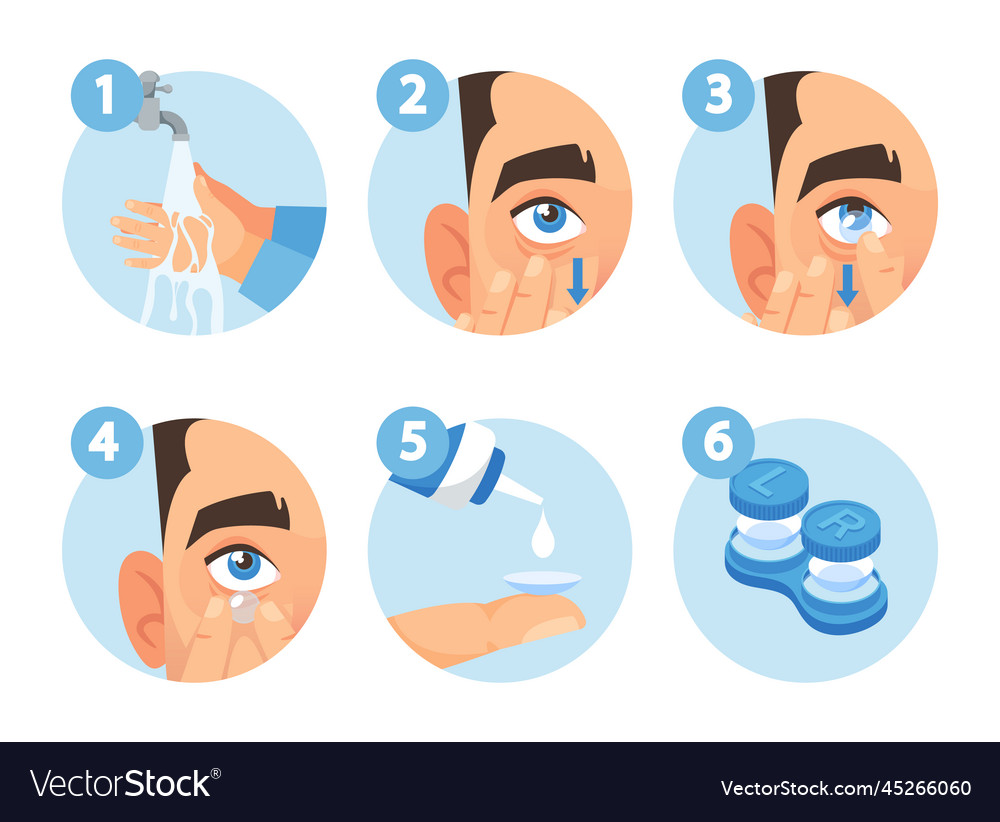 1

2

3

4

5

6

L

R

VectorStock®

VectorStock.com/45266060